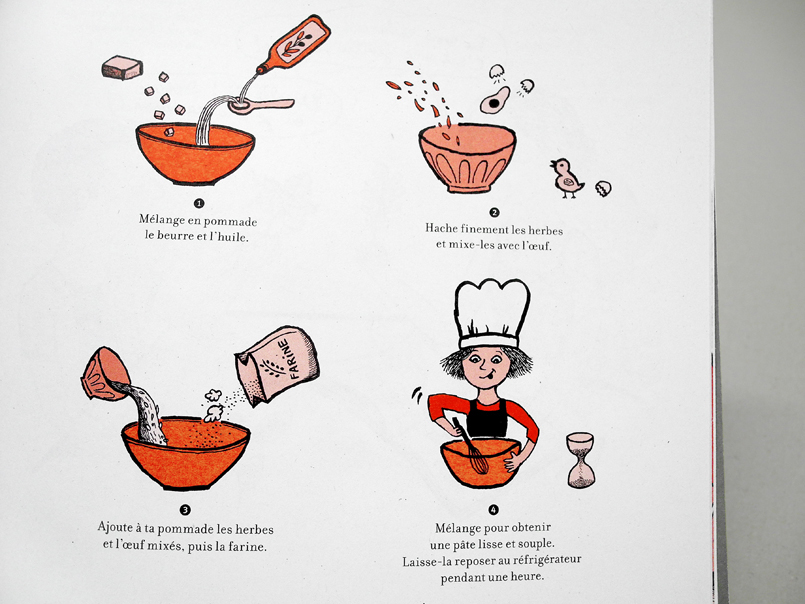 1
Mélange en pommade le beurre et l'huile.

2
Hache finement les herbes et mixe-les avec l'œuf.

FARINE

3
Ajoute à ta pommade les herbes et l'œuf mixés, puis la farine.

4
Mélange pour obtenir une pâte lisse et souple. Laisse-la reposer au réfrigérateur pendant une heure.